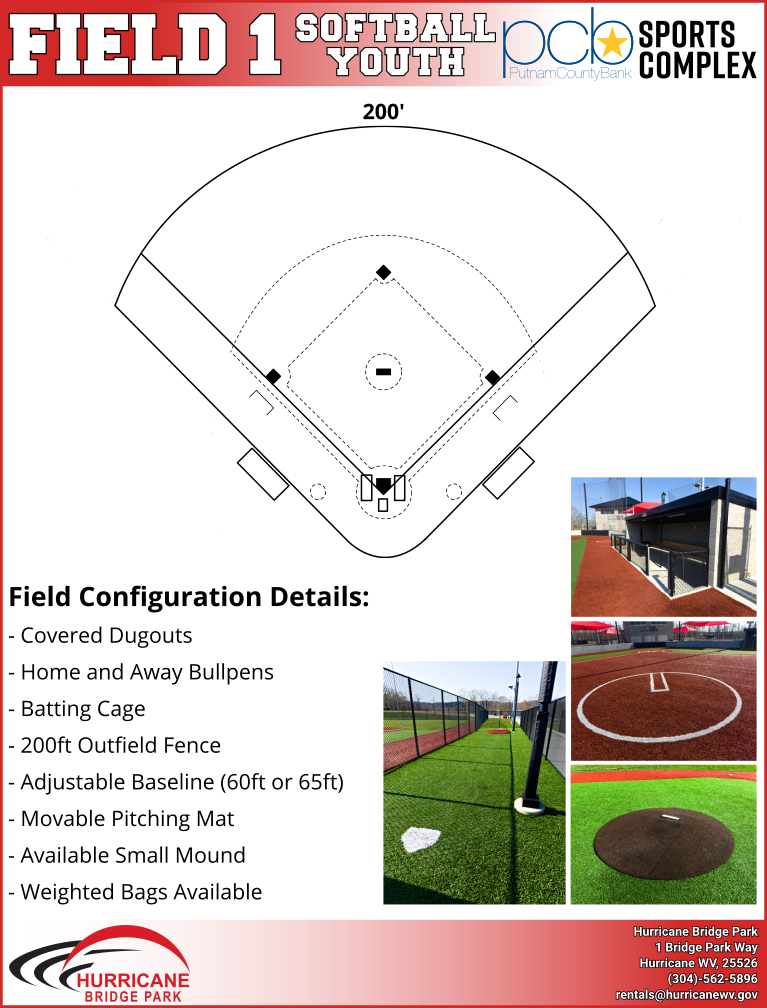 FIELD 1 SOFTBALL YOUTH

pcb PutnamCountyBank

SPORTS COMPLEX

200'

Field Configuration Details:

- Covered Dugouts
- Home and Away Bullpens
- Batting Cage
- 200ft Outfield Fence
- Adjustable Baseline (60ft or 65ft)
- Movable Pitching Mat
- Available Small Mound
- Weighted Bags Available

HURRICANE BRIDGE PARK

Hurricane Bridge Park
1 Bridge Park Way
Hurricane WV, 25526
(304)-562-5896
rentals@hurricanewv.gov