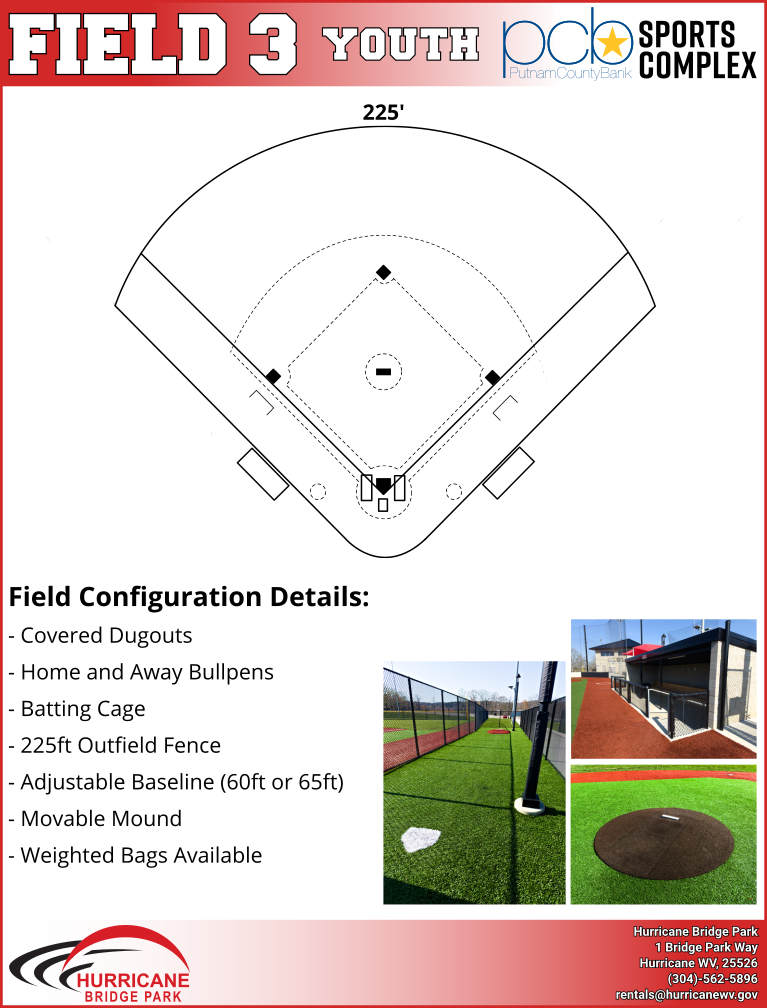 FIELD 3 YOUTH

pcb PutnamCountyBank

SPORTS COMPLEX

225'

Field Configuration Details:

- Covered Dugouts
- Home and Away Bullpens
- Batting Cage
- 225ft Outfield Fence
- Adjustable Baseline (60ft or 65ft)
- Movable Mound
- Weighted Bags Available

HURRICANE BRIDGE PARK

Hurricane Bridge Park
1 Bridge Park Way
Hurricane WV, 25526
(304)-562-5896
rentals@hurricanewv.gov