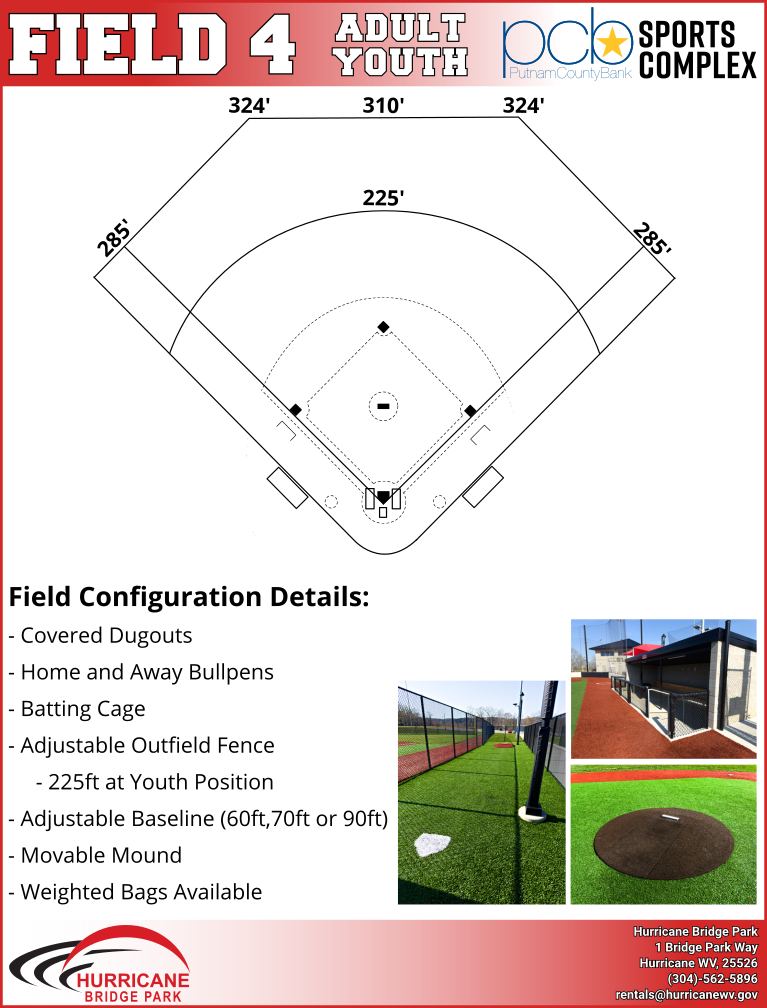 FIELD 4 ADULT YOUTH

pcb PutnamCountyBank SPORTS COMPLEX

324' 310' 324'

225'

285' 285'

Field Configuration Details:

- Covered Dugouts
- Home and Away Bullpens
- Batting Cage
- Adjustable Outfield Fence
  - 225ft at Youth Position
- Adjustable Baseline (60ft,70ft or 90ft)
- Movable Mound
- Weighted Bags Available

HURRICANE BRIDGE PARK

Hurricane Bridge Park
1 Bridge Park Way
Hurricane WV, 25526
(304)-562-5896
rentals@hurricanewv.gov